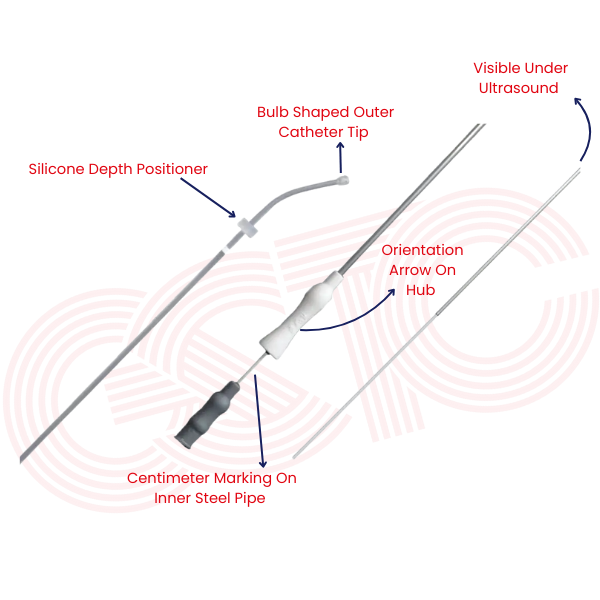 Visible Under Ultrasound

Bulb Shaped Outer Catheter Tip

Silicone Depth Positioner

Orientation Arrow On Hub

Centimeter Marking On Inner Steel Pipe